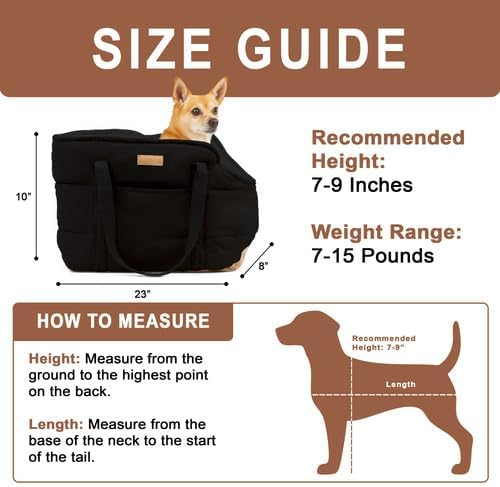 SIZE GUIDE

10"

8"

23"

Recommended Height:
7-9 Inches

Weight Range:
7-15 Pounds

HOW TO MEASURE

Height: Measure from the ground to the highest point on the back.

Length: Measure from the base of the neck to the start of the tail.

Recommended Height: 7-9"

Length